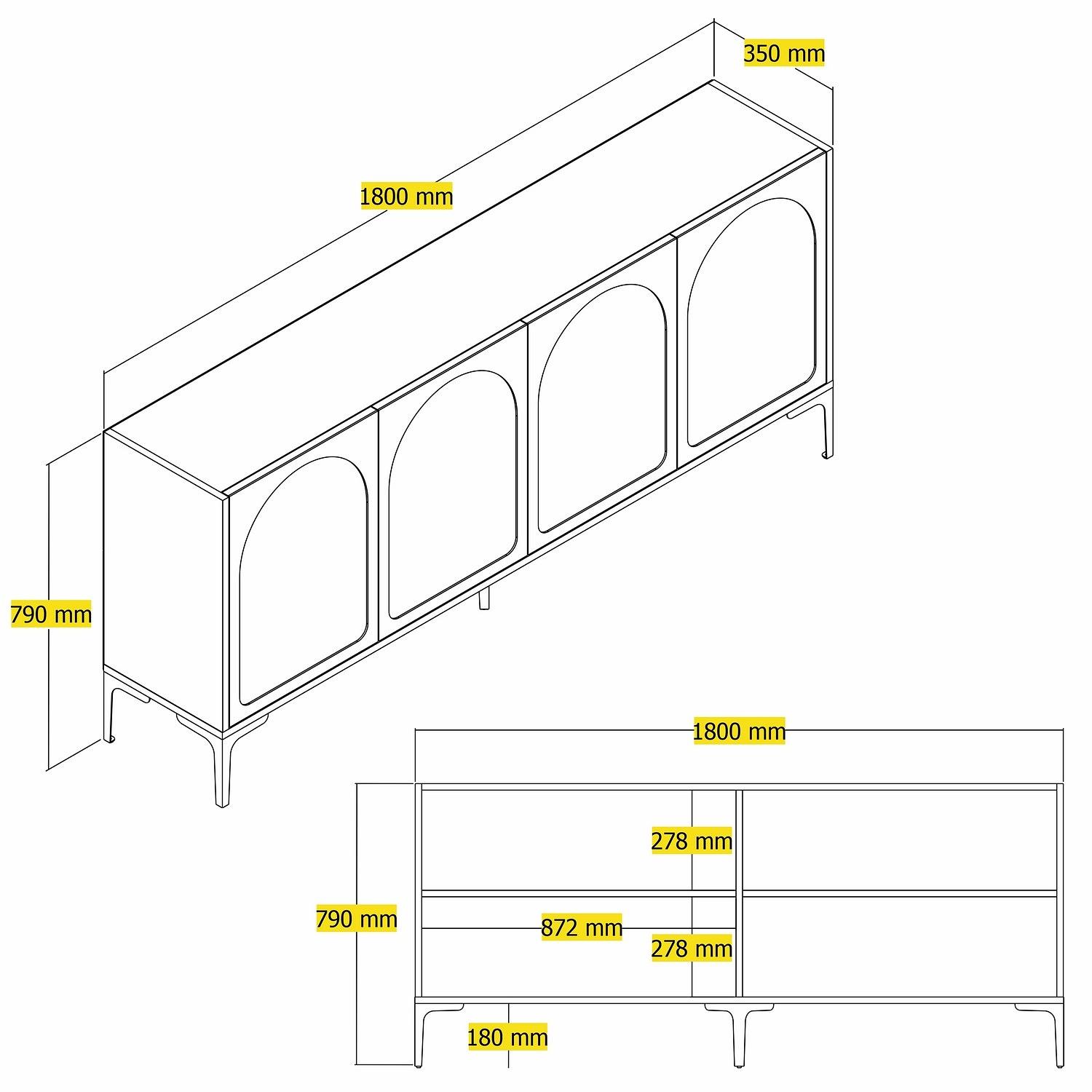 350 mm

1800 mm

790 mm

1800 mm

278 mm

790 mm

872 mm

278 mm

180 mm