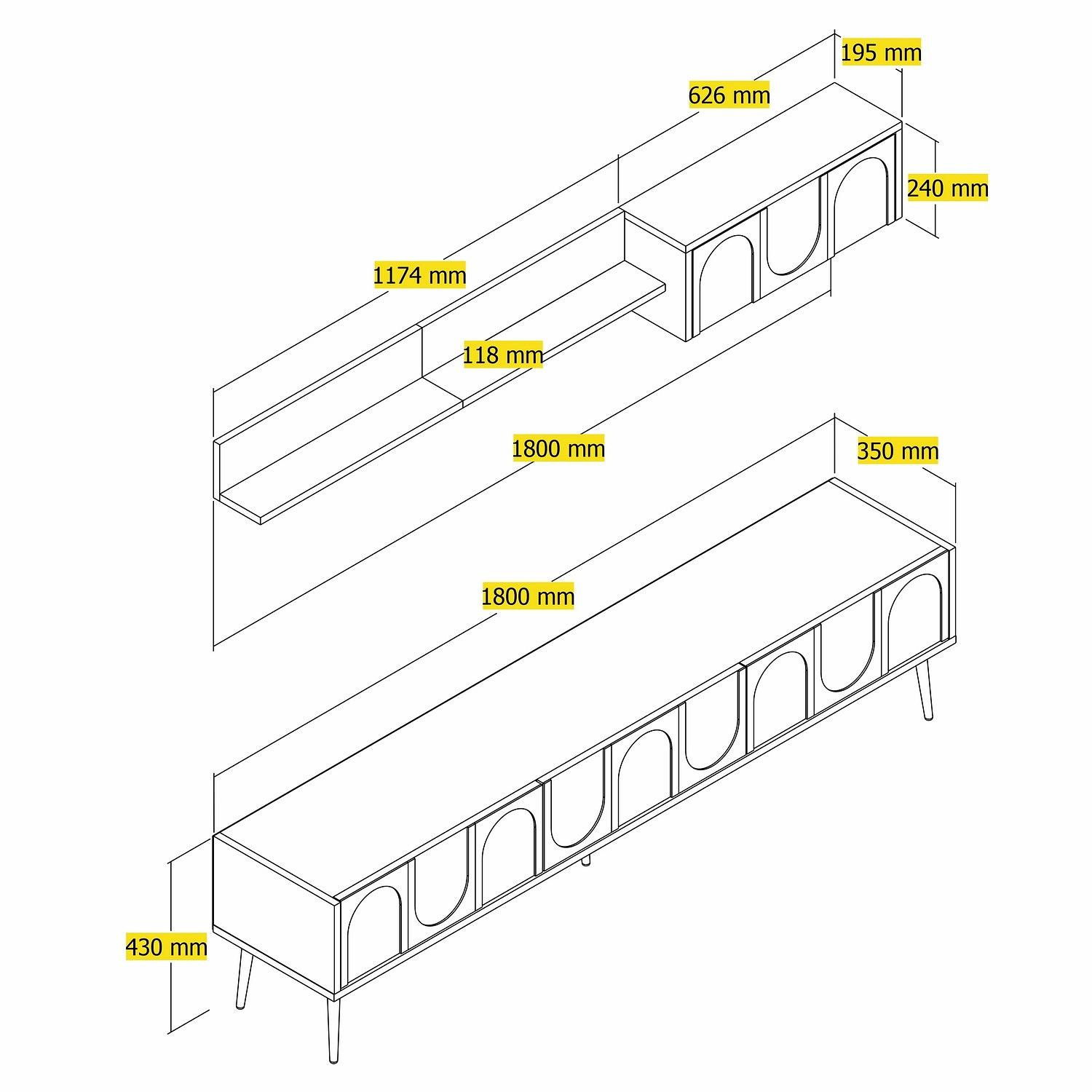 195 mm
626 mm
240 mm
1174 mm
118 mm
1800 mm
350 mm
1800 mm
430 mm