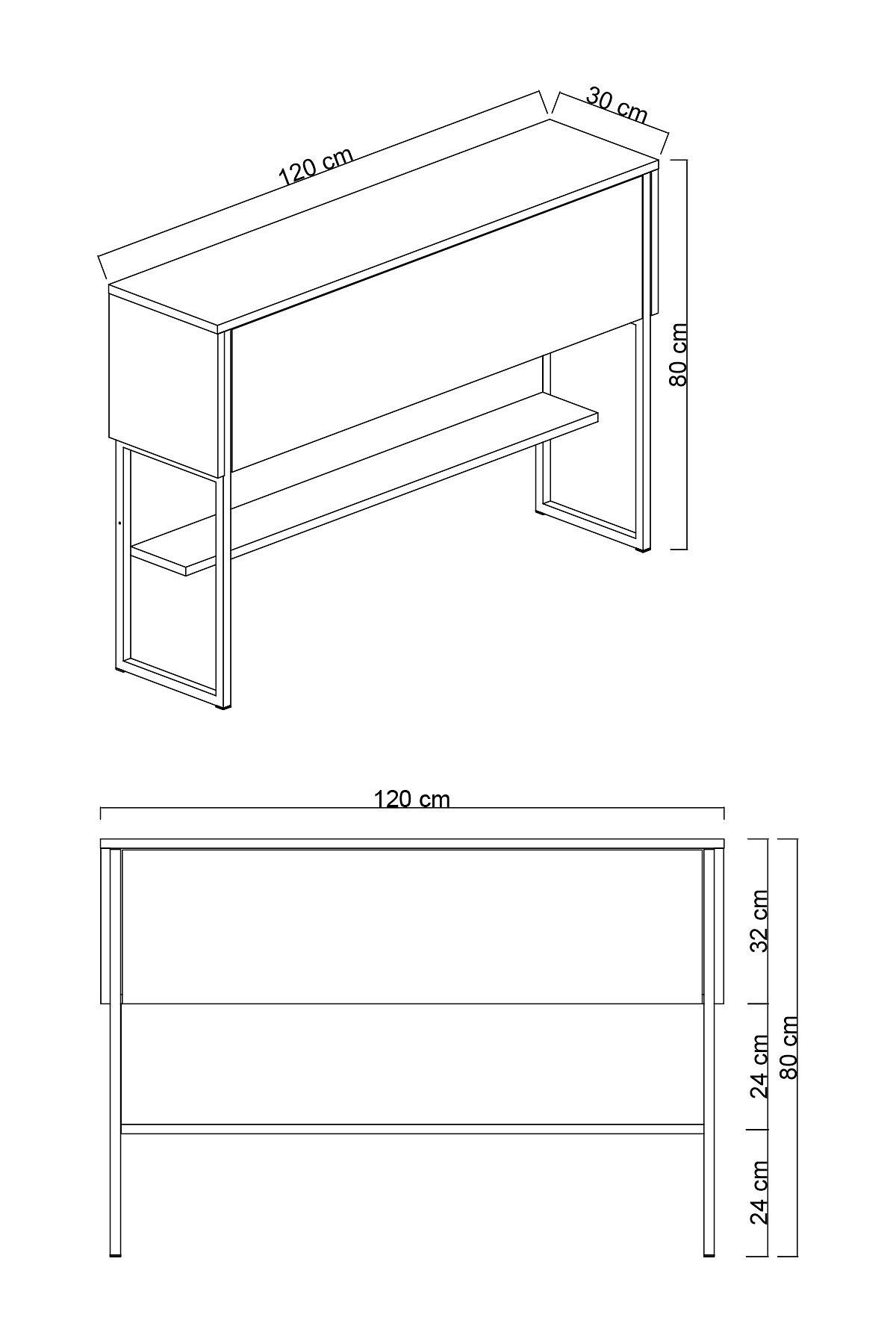 120 cm
30 cm
80 cm

120 cm
32 cm
24 cm
24 cm
80 cm