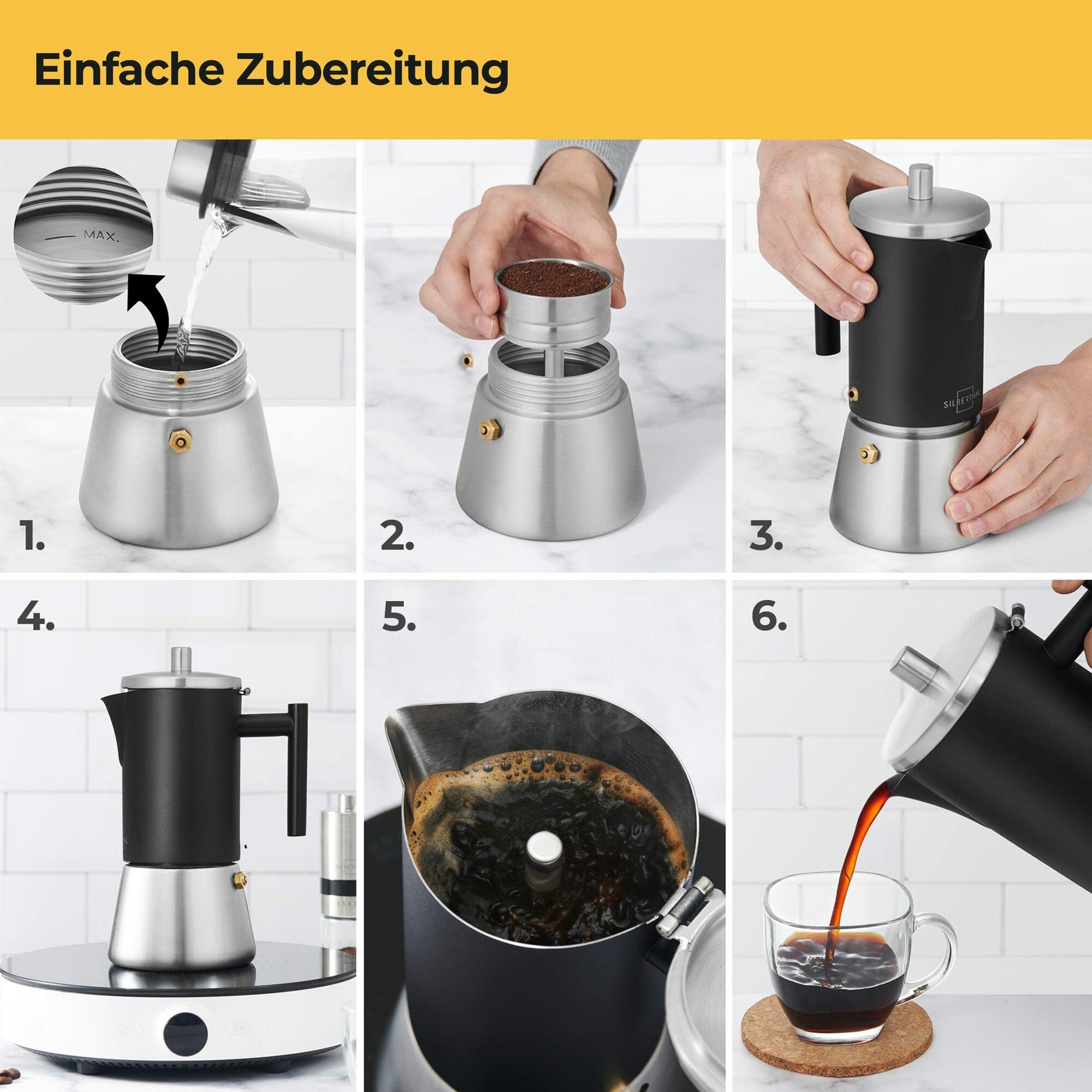 Einfache Zubereitung

MAX.

1.

2.

SILBERTHAL

3.

4.

5.

6.