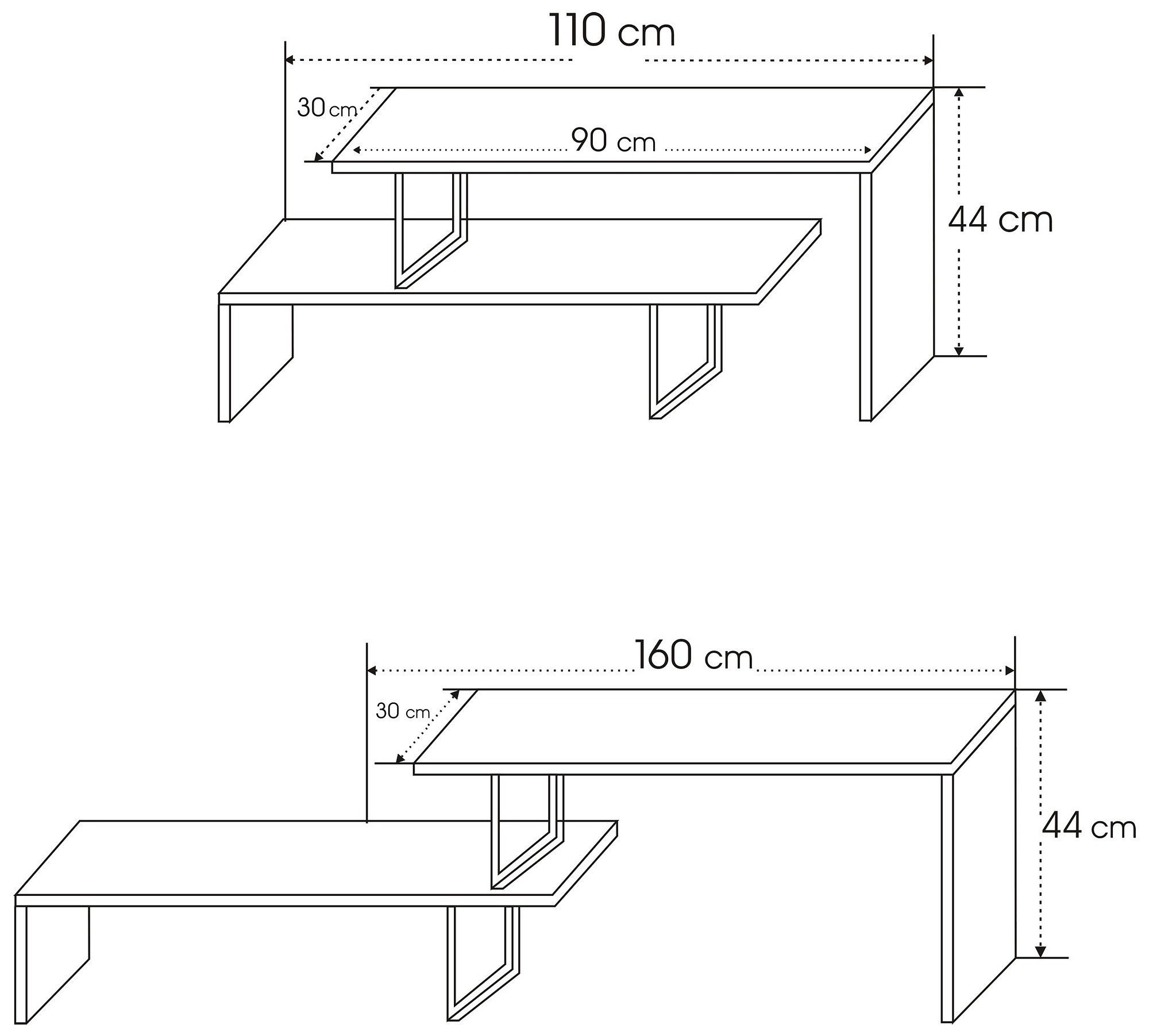 110 cm
30 cm
90 cm
44 cm

160 cm
30 cm
44 cm