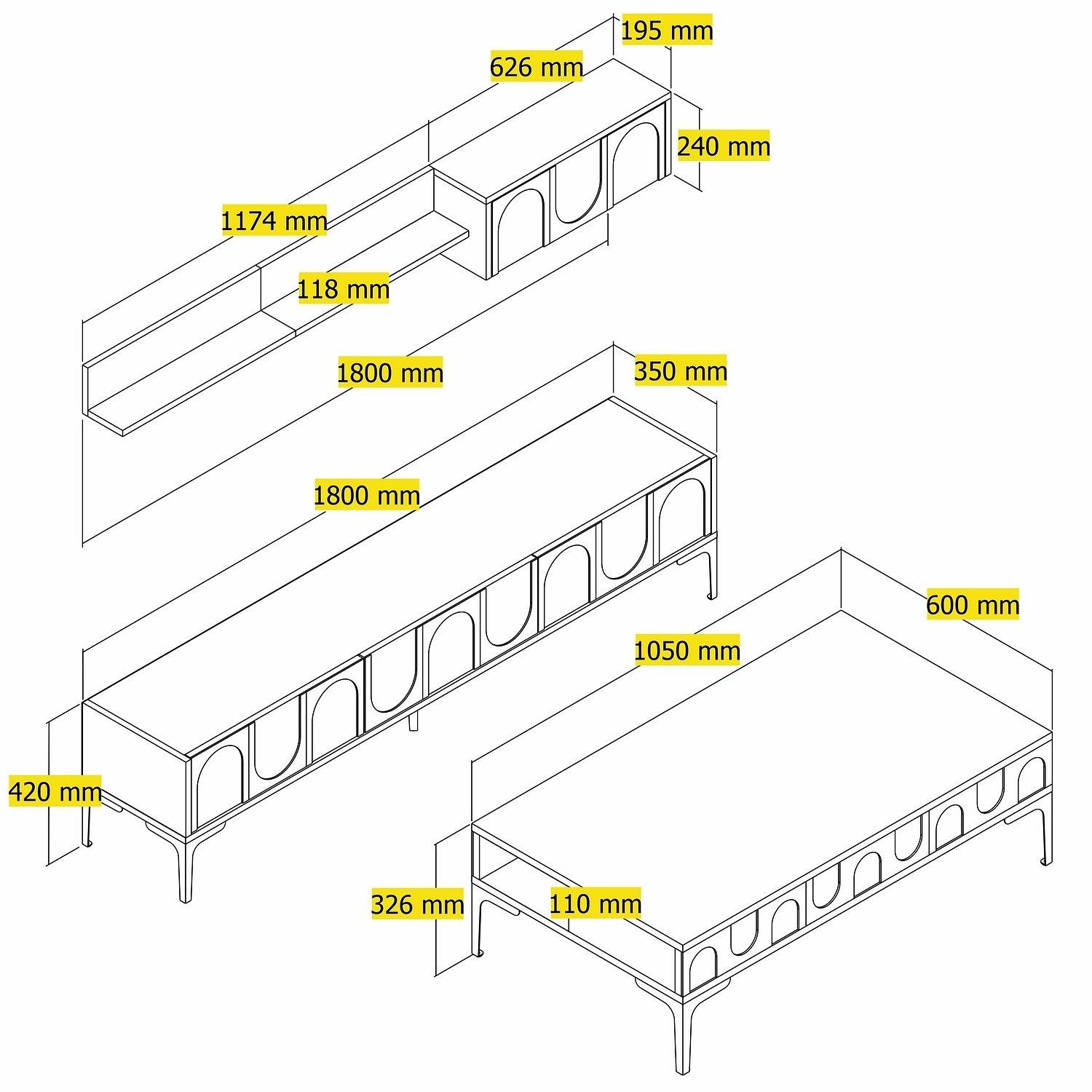 195 mm
626 mm
240 mm
1174 mm
118 mm
1800 mm
350 mm
1800 mm
600 mm
1050 mm
420 mm
326 mm
110 mm