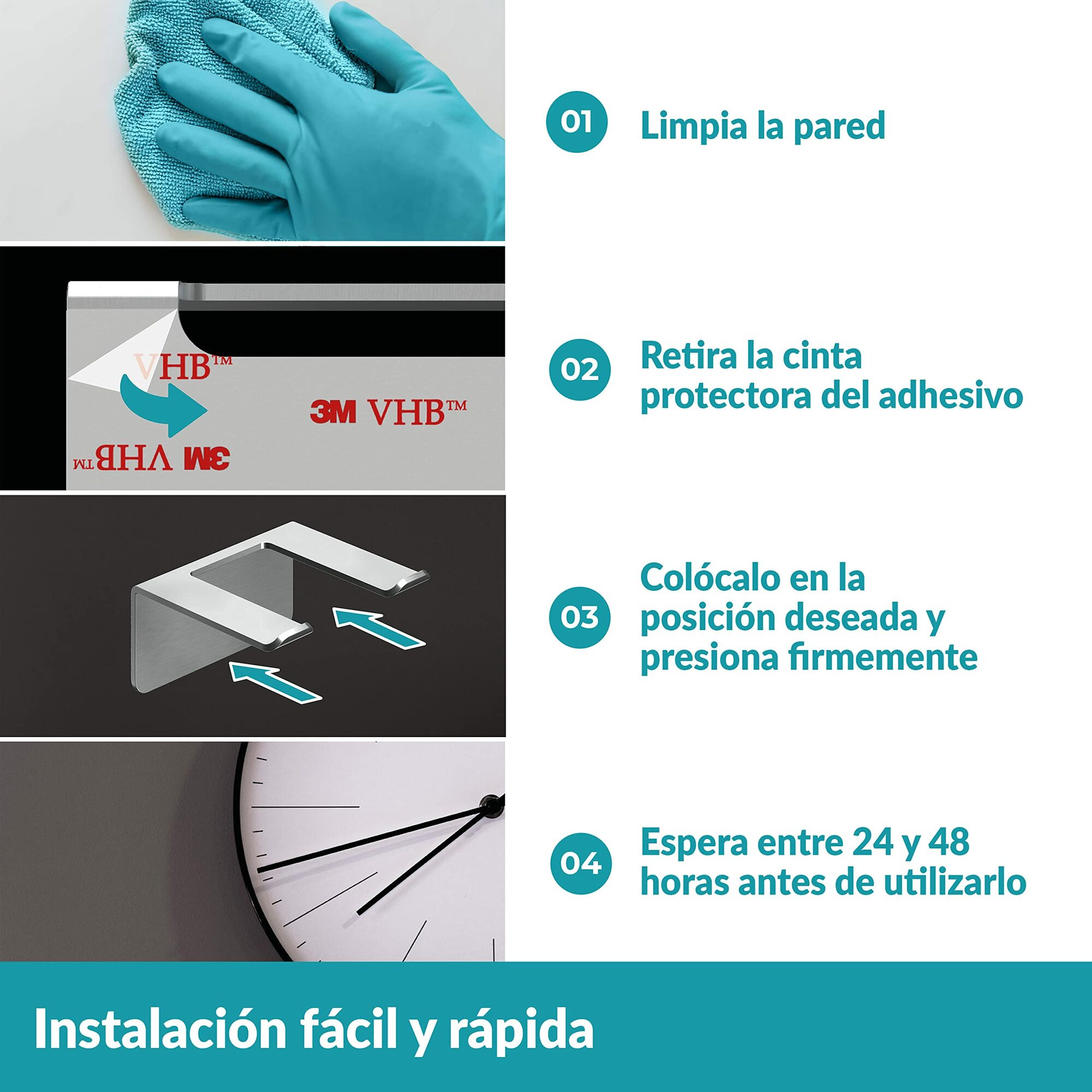 01 Limpia la pared

VHB™

3M VHB™

3M VHB™

02 Retira la cinta protectora del adhesivo

03 Colócalo en la posición deseada y presiona firmemente

04 Espera entre 24 y 48 horas antes de utilizarlo

Instalación fácil y rápida