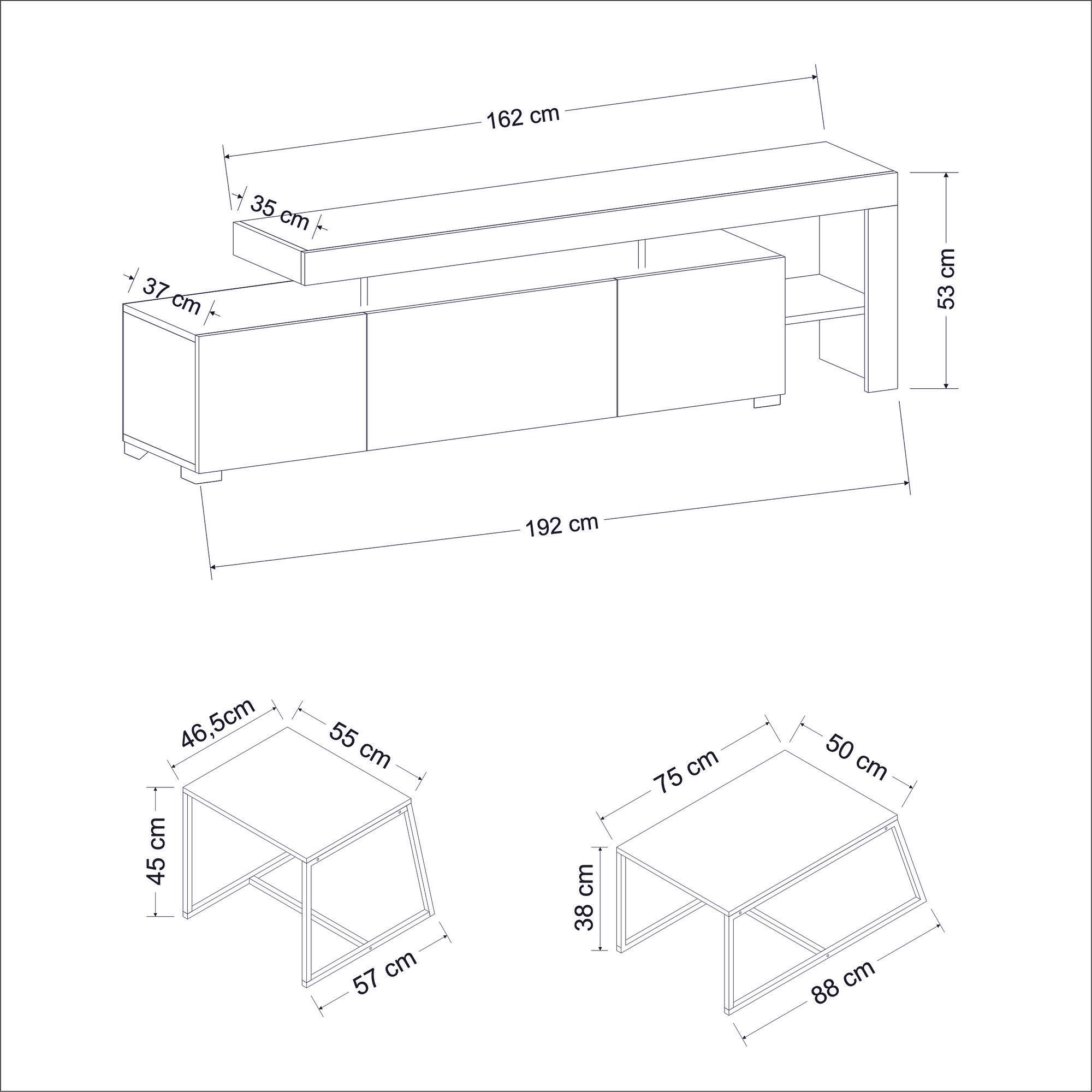 162 cm

35 cm

37 cm

53 cm

192 cm

46,5cm

55 cm

45 cm

57 cm

75 cm

50 cm

38 cm

88 cm