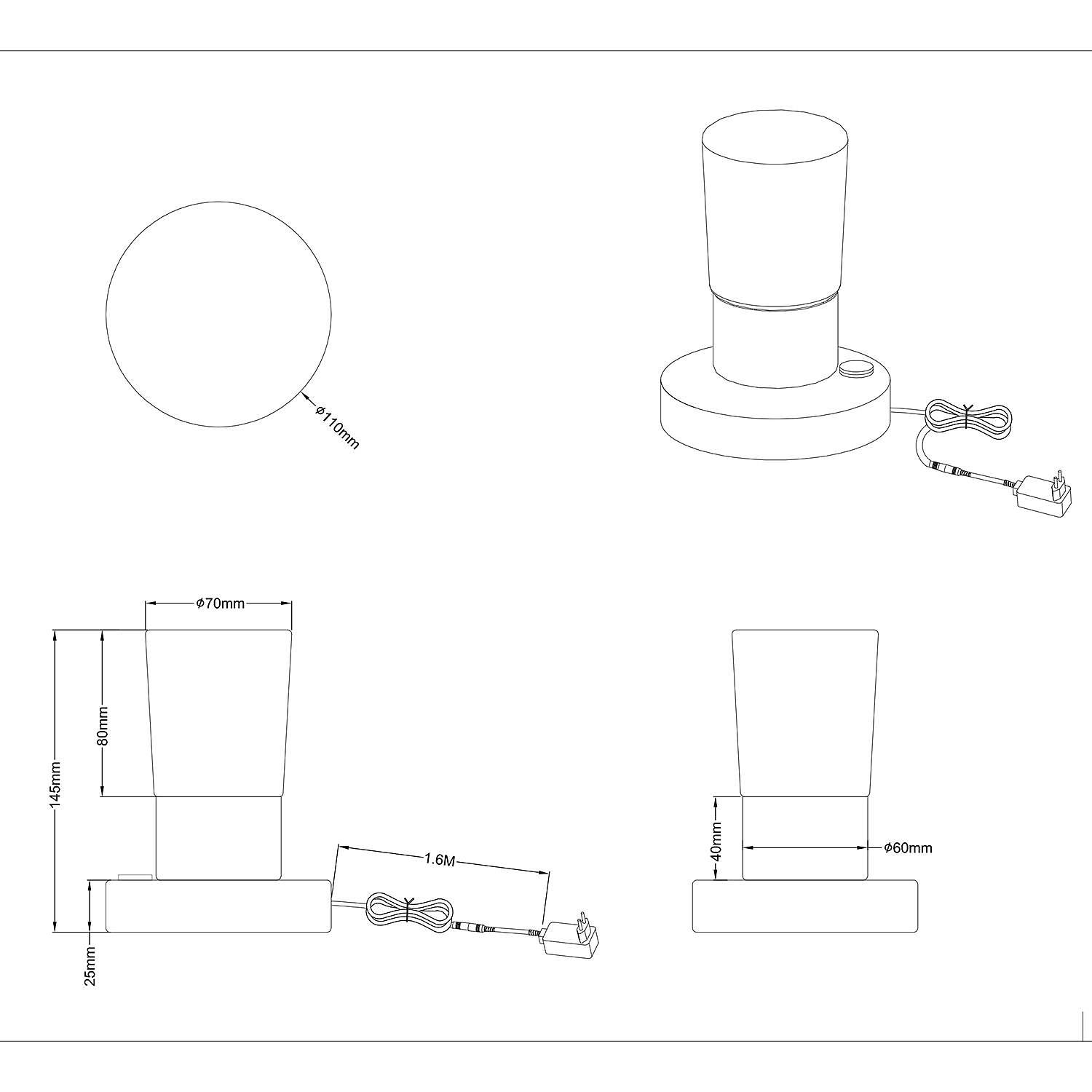 ø110mm

ø70mm

145mm

80mm

1.6M

25mm

40mm

ø60mm