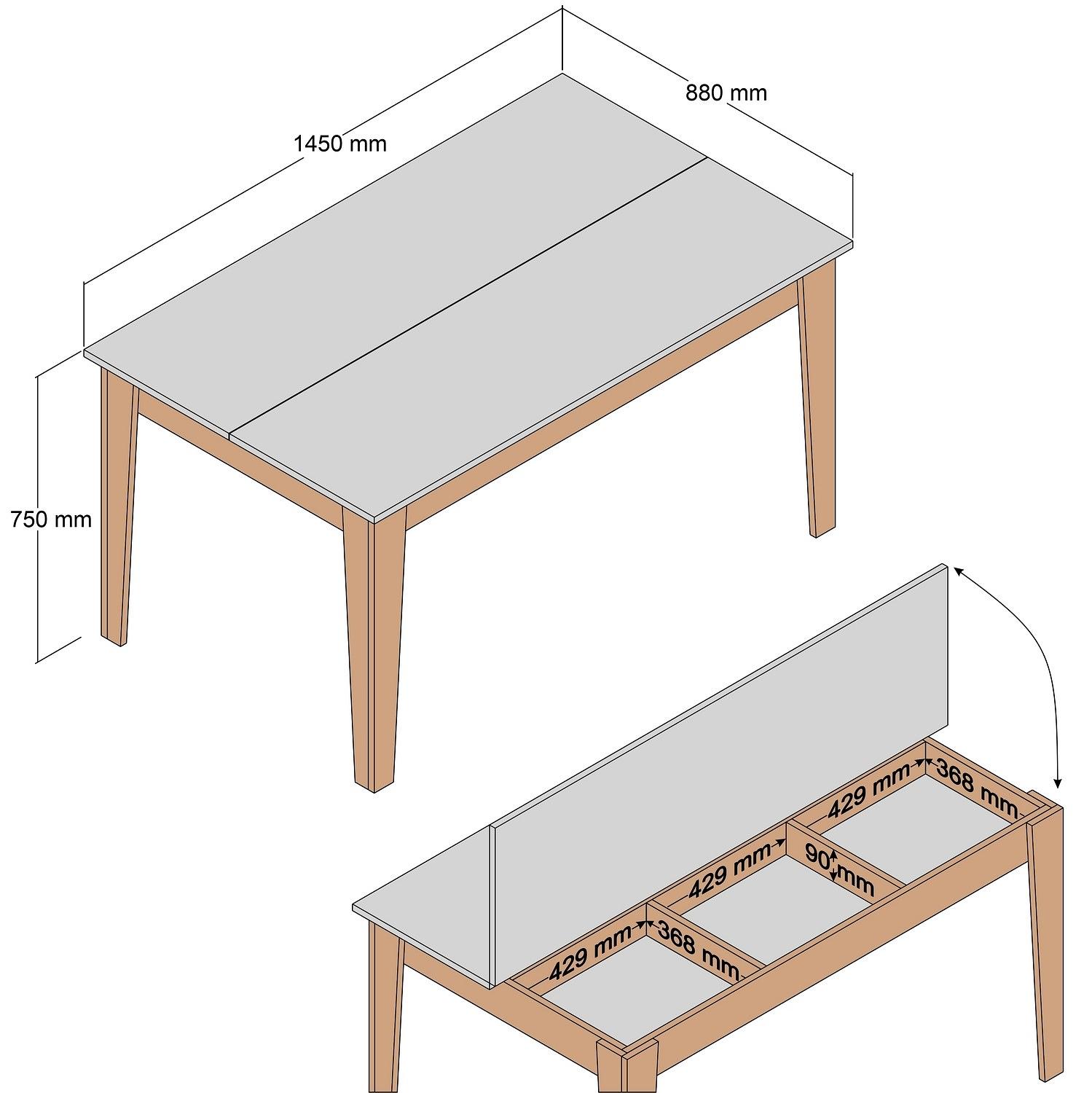 1450 mm

880 mm

750 mm

429 mm

368 mm

429 mm

90 mm

429 mm

368 mm