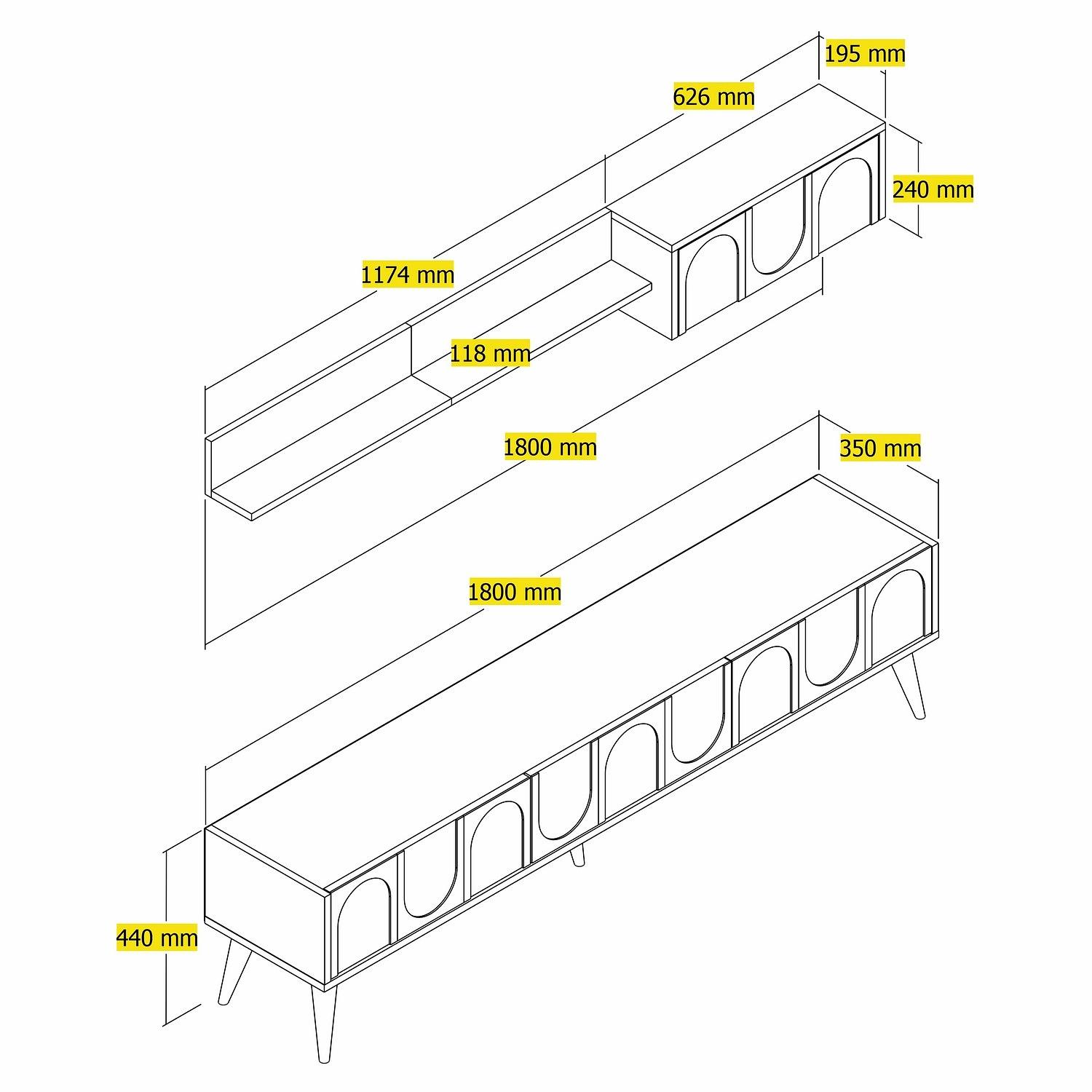 195 mm

626 mm

240 mm

1174 mm

118 mm

1800 mm

350 mm

1800 mm

440 mm