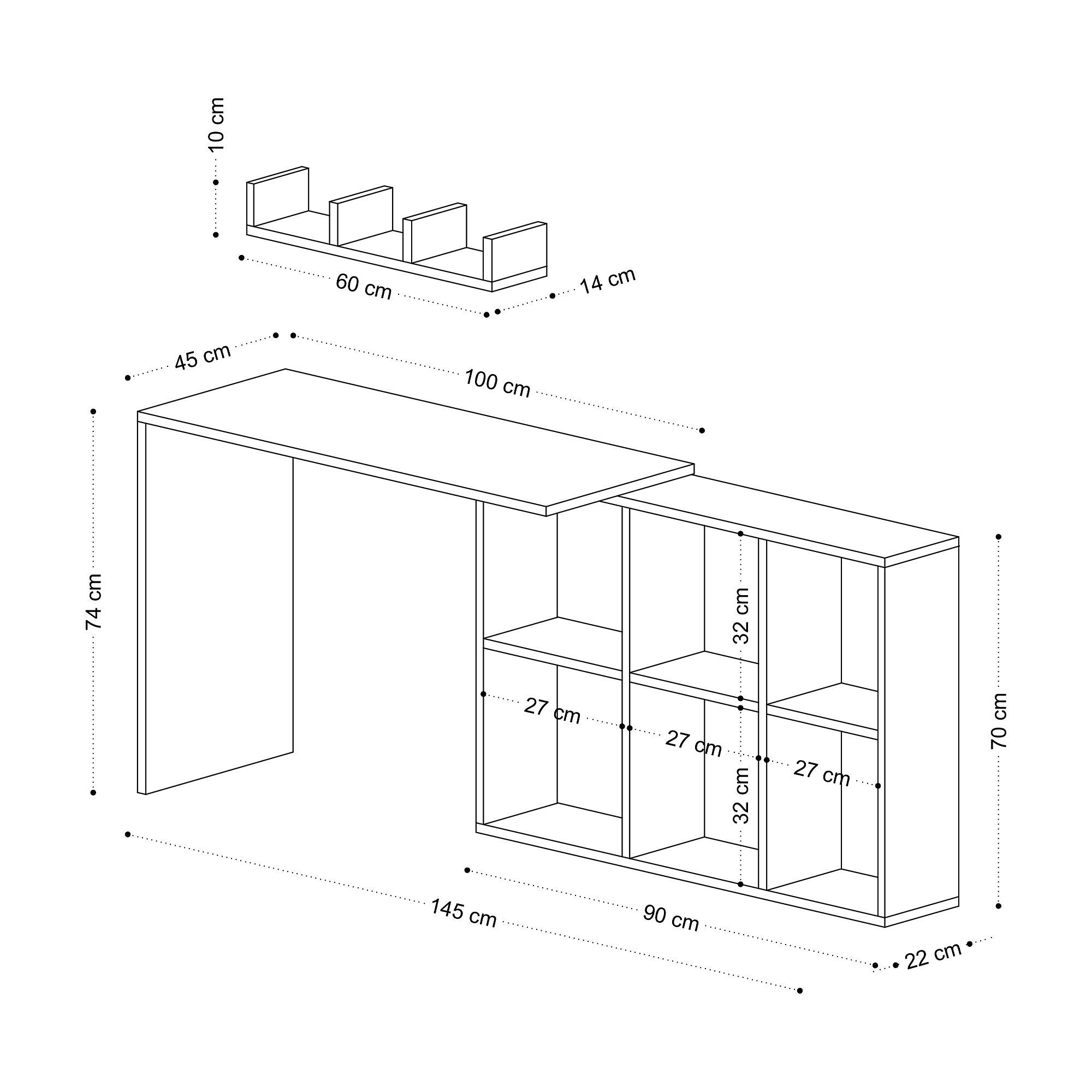 10 cm
60 cm
14 cm
45 cm
100 cm
74 cm
32 cm
27 cm
27 cm
27 cm
32 cm
70 cm
145 cm
90 cm
22 cm