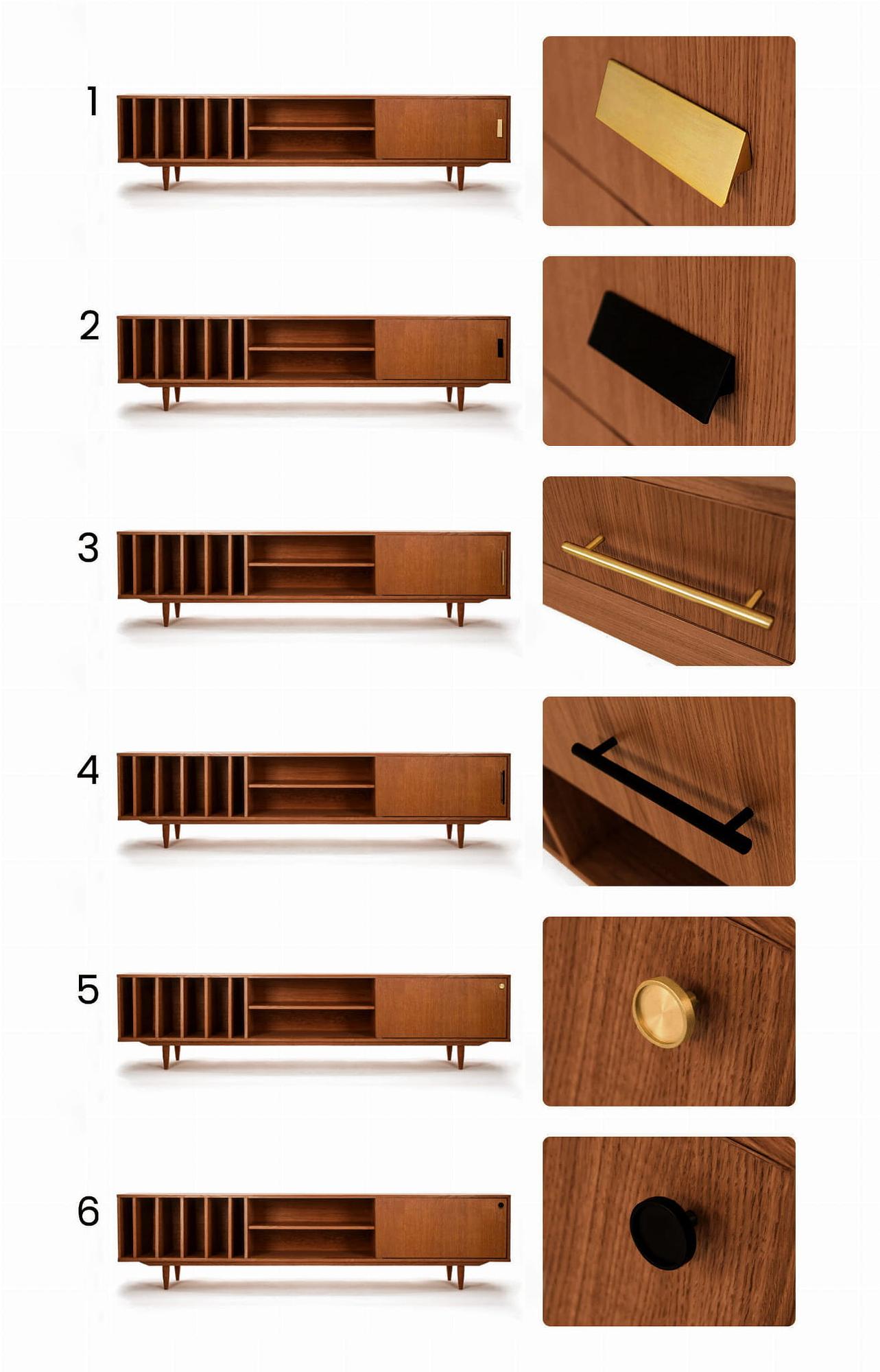 1

2

3

4

5

6