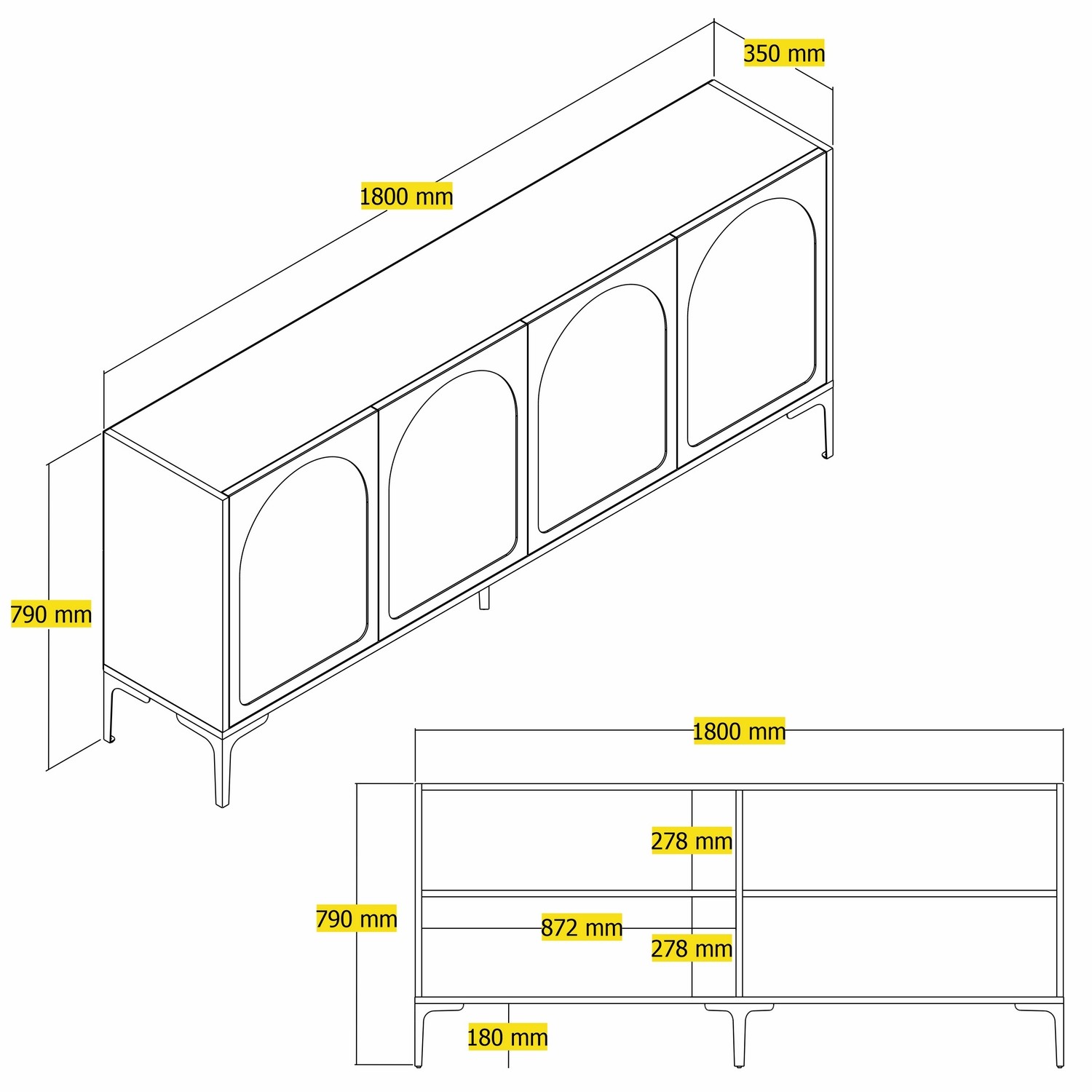 350 mm

1800 mm

790 mm

1800 mm

278 mm

790 mm

872 mm

278 mm

180 mm