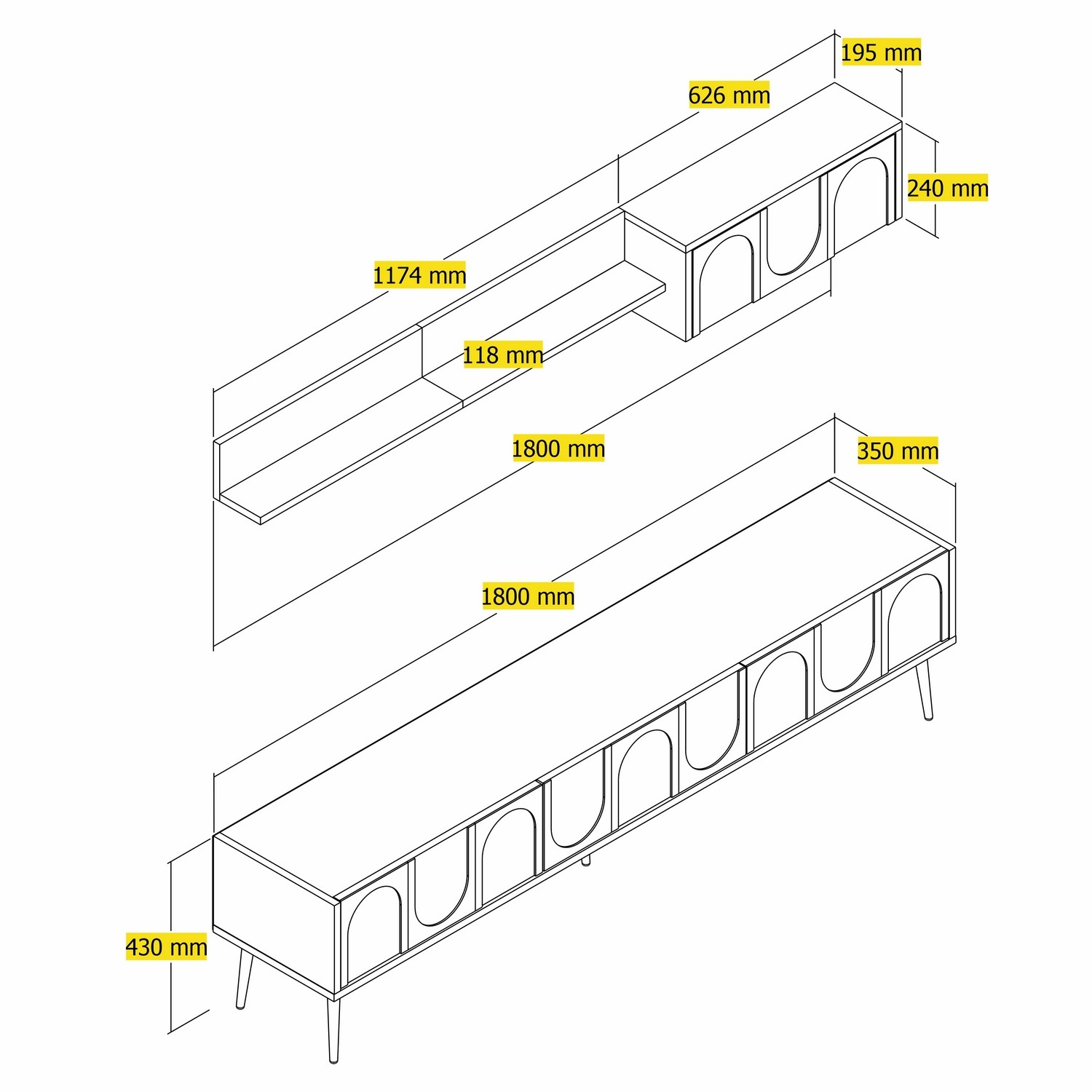 195 mm

626 mm

240 mm

1174 mm

118 mm

1800 mm

350 mm

1800 mm

430 mm