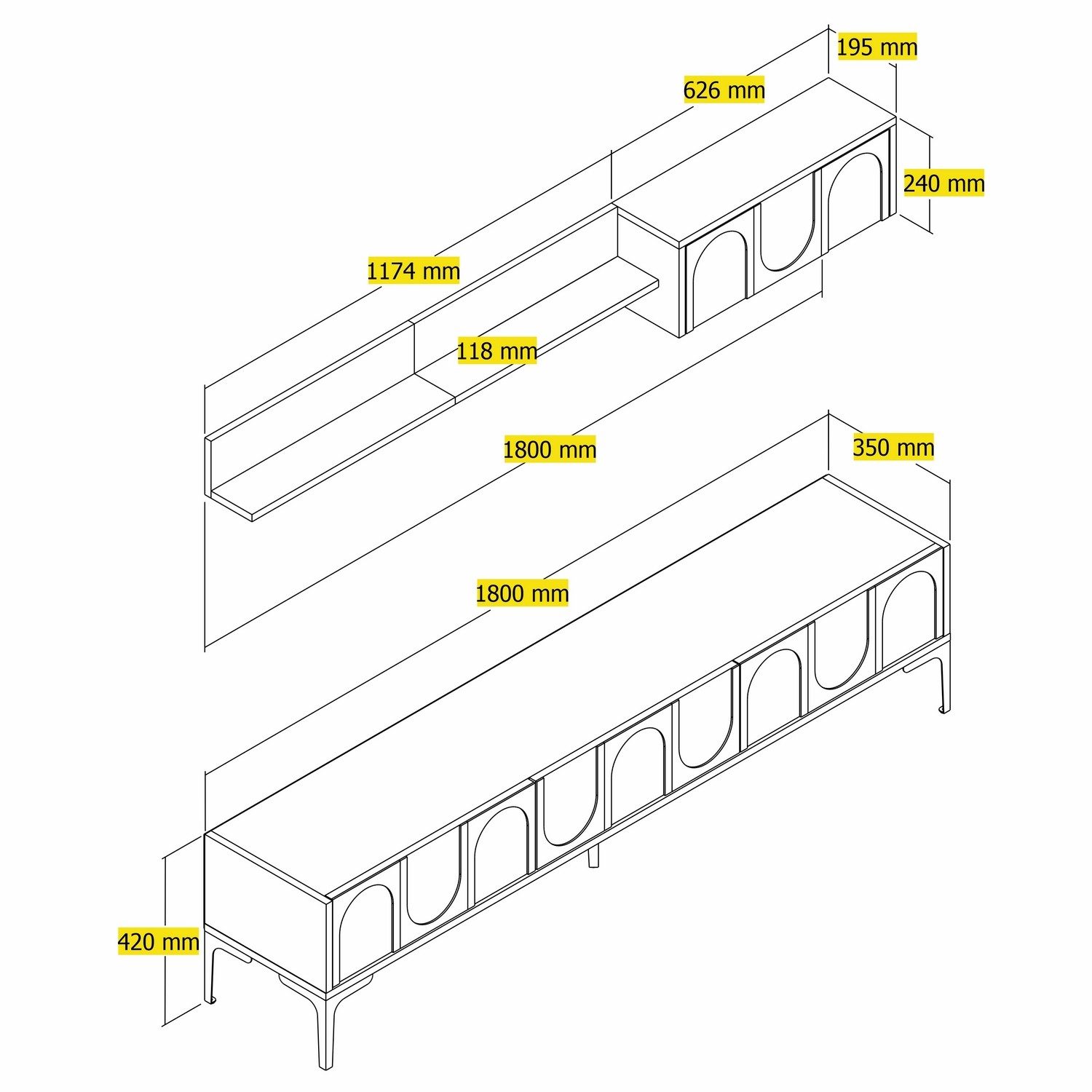 195 mm

626 mm

240 mm

1174 mm

118 mm

1800 mm

350 mm

1800 mm

420 mm