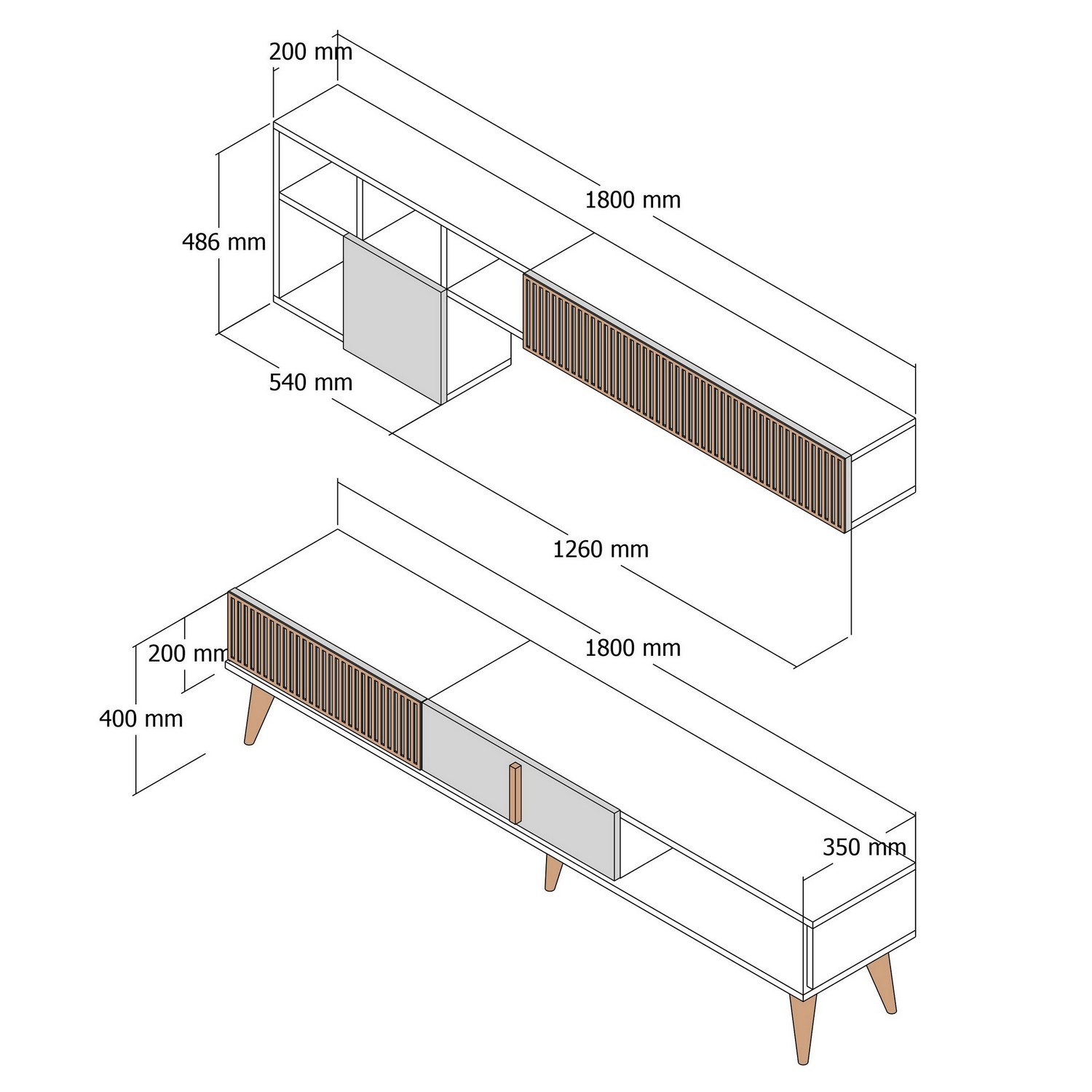 200 mm

1800 mm

486 mm

540 mm

1260 mm

1800 mm

200 mm

400 mm

350 mm