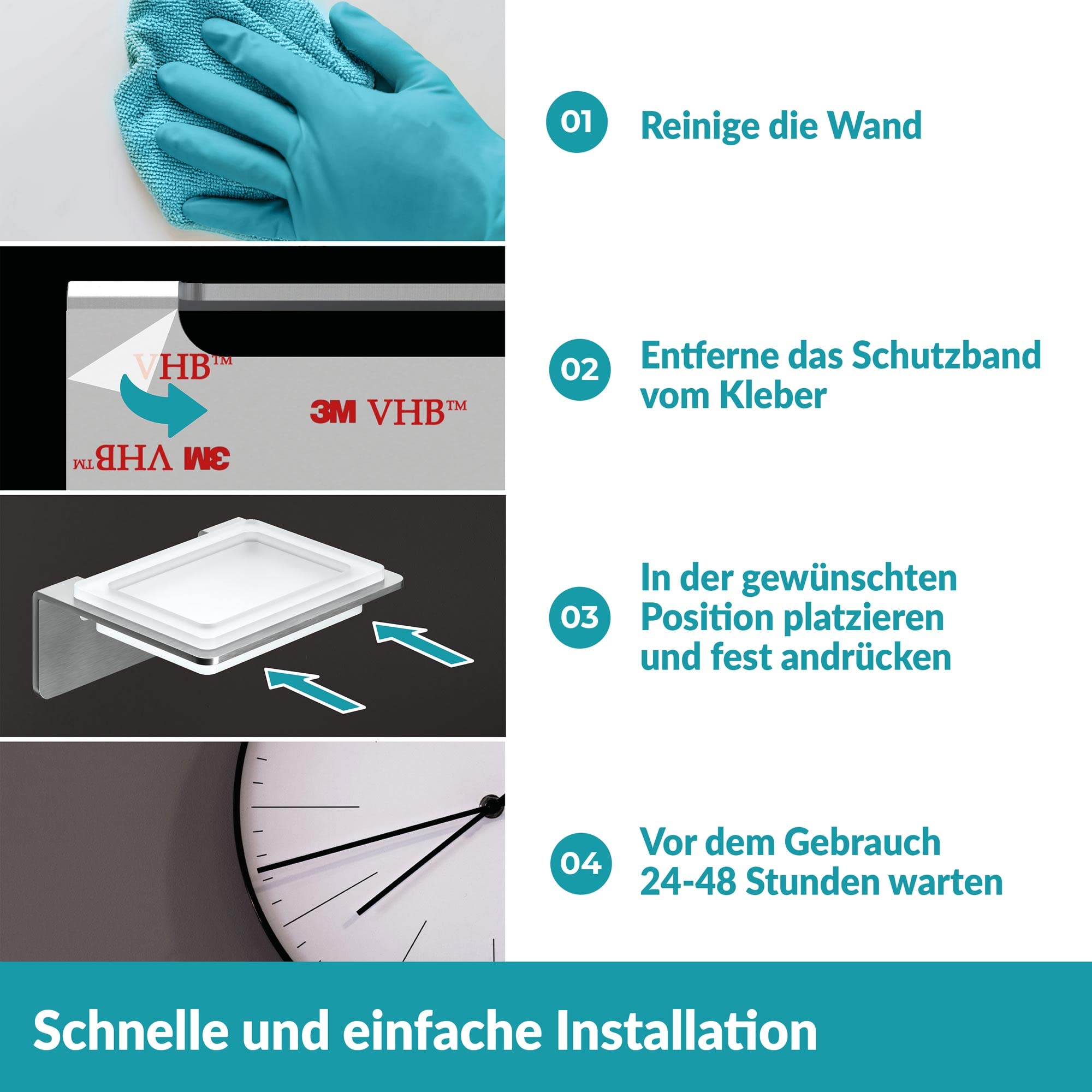 01 Reinige die Wand

VHB™

3M VHB™

3M VHB™

02 Entferne das Schutzband vom Kleber

03 In der gewünschten Position platzieren und fest andrücken

04 Vor dem Gebrauch 24-48 Stunden warten

Schnelle und einfache Installation