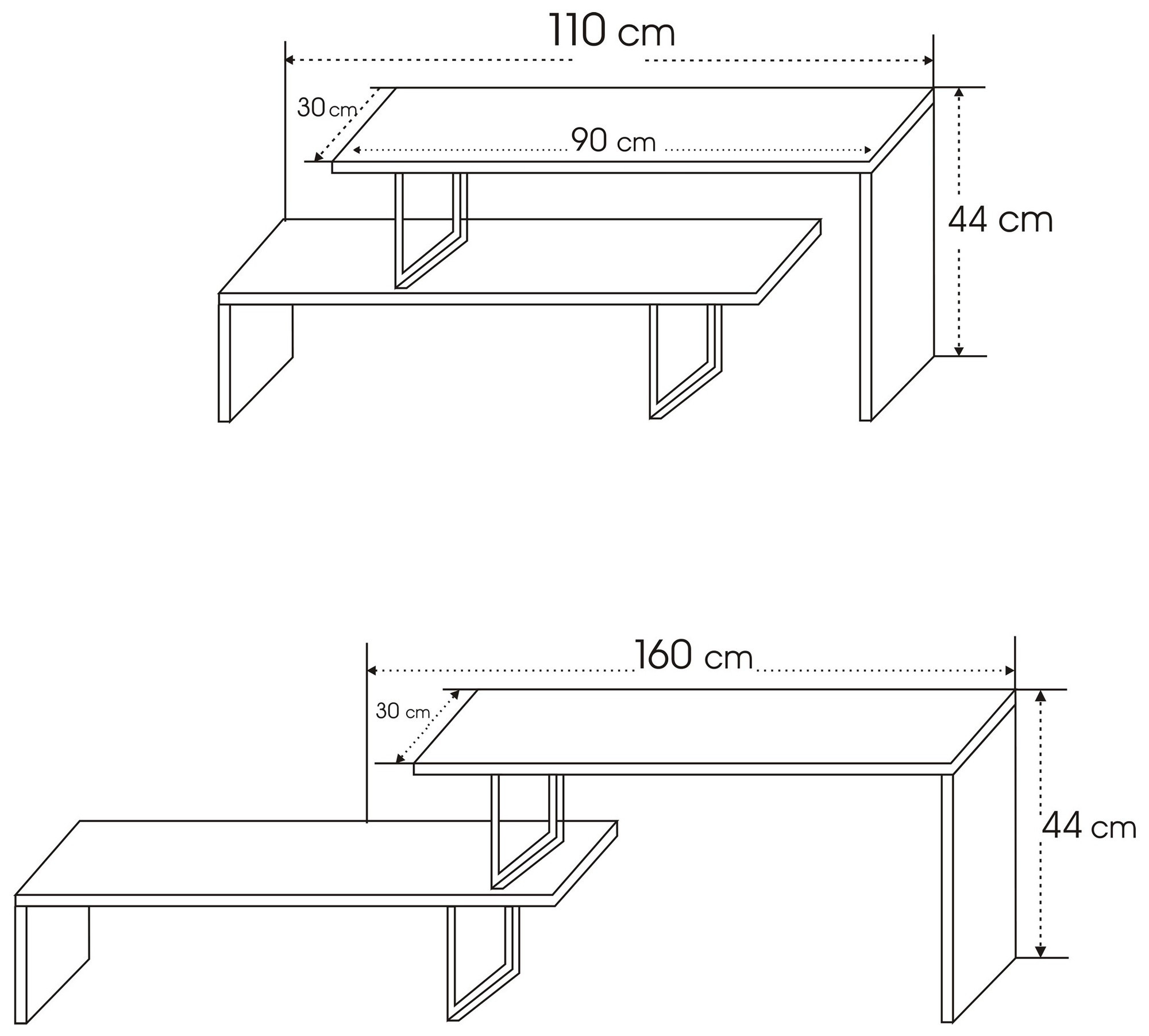 110 cm
30 cm
90 cm
44 cm

160 cm
30 cm
44 cm