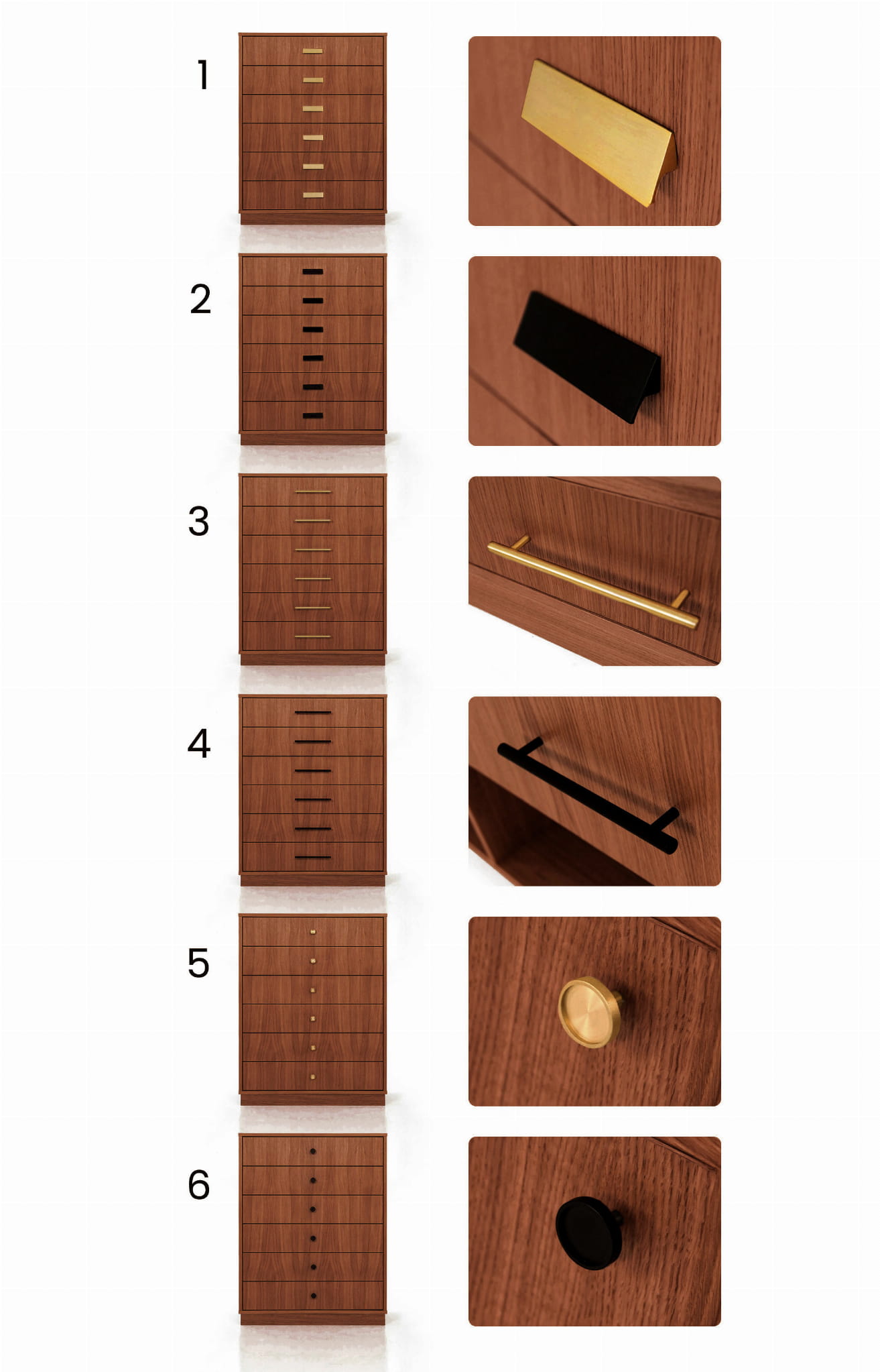 1

2

3

4

5

6