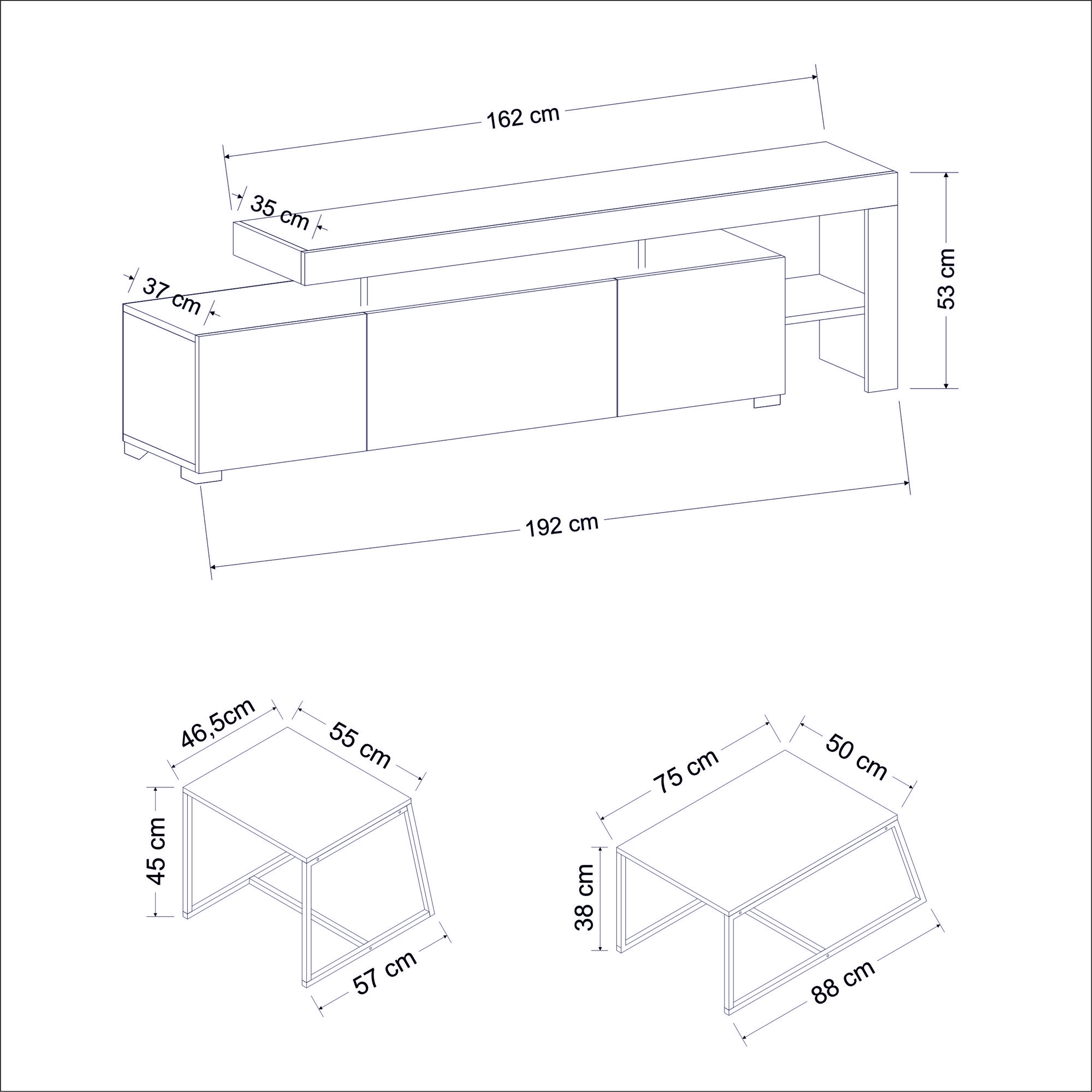 162 cm

35 cm

37 cm

53 cm

192 cm

46,5cm

55 cm

45 cm

57 cm

75 cm

50 cm

38 cm

88 cm