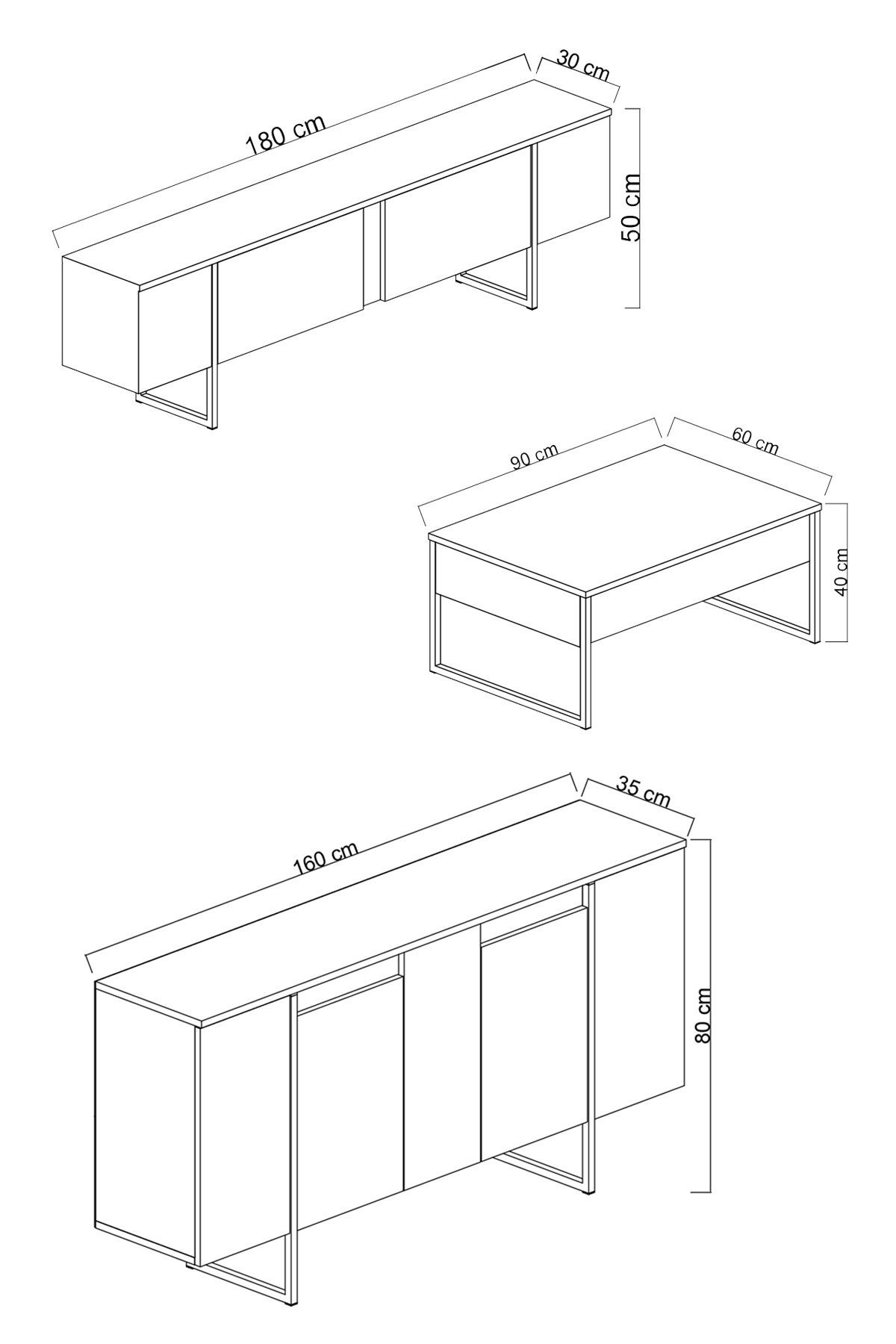 180 cm
30 cm
50 cm

90 cm
60 cm
40 cm

160 cm
35 cm
80 cm