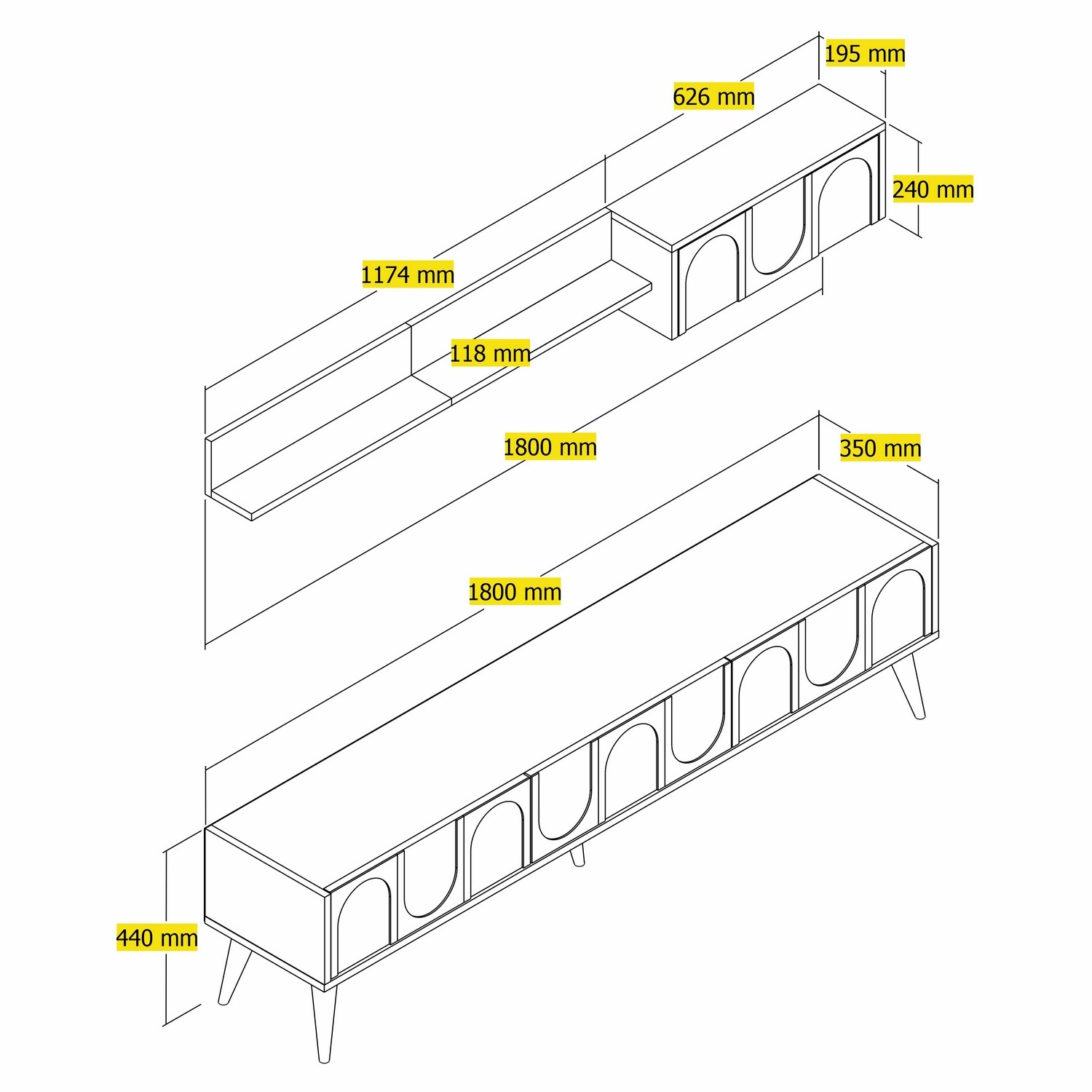 195 mm

626 mm

240 mm

1174 mm

118 mm

1800 mm

350 mm

1800 mm

440 mm