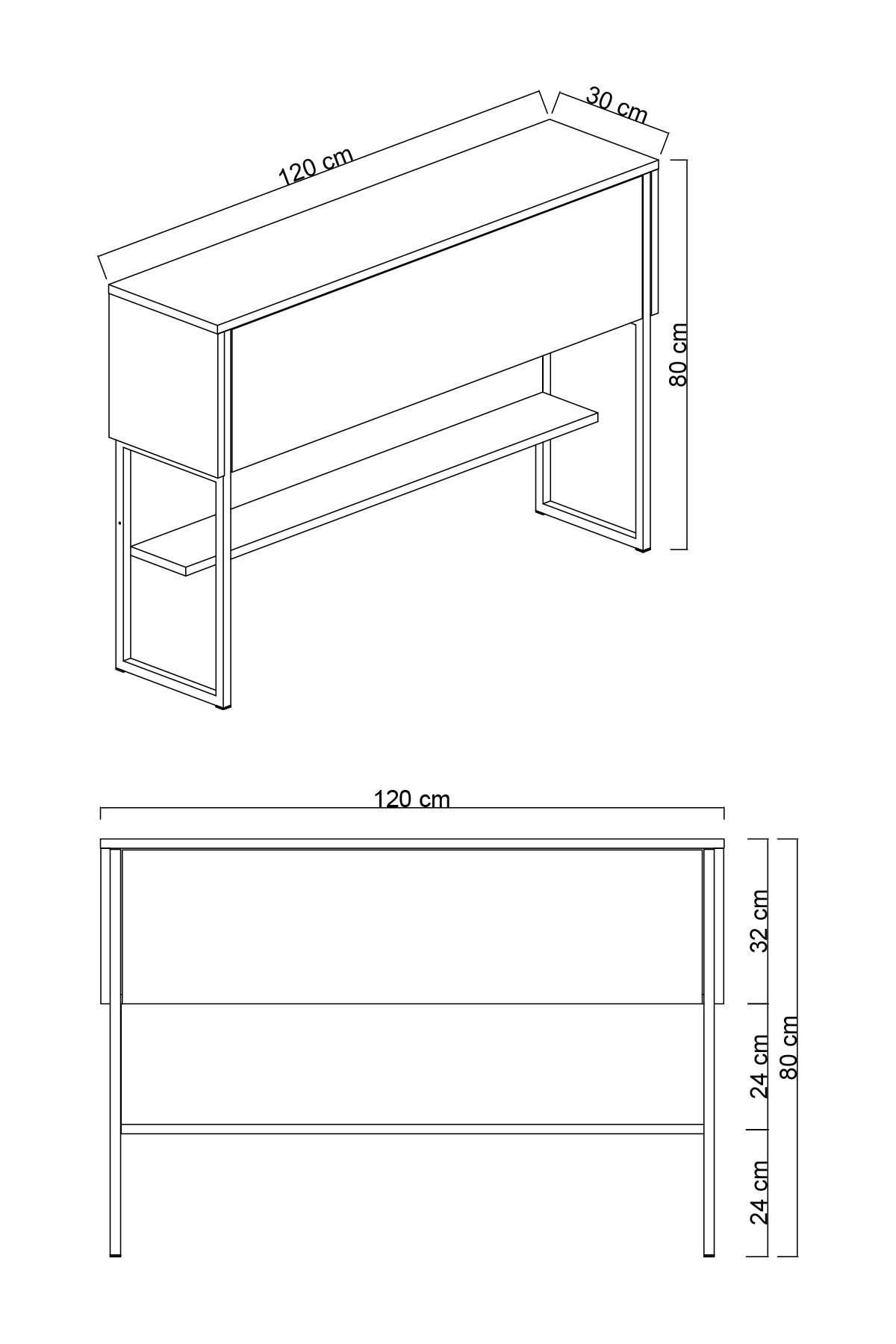 120 cm
30 cm
80 cm

120 cm
32 cm
24 cm
24 cm
80 cm