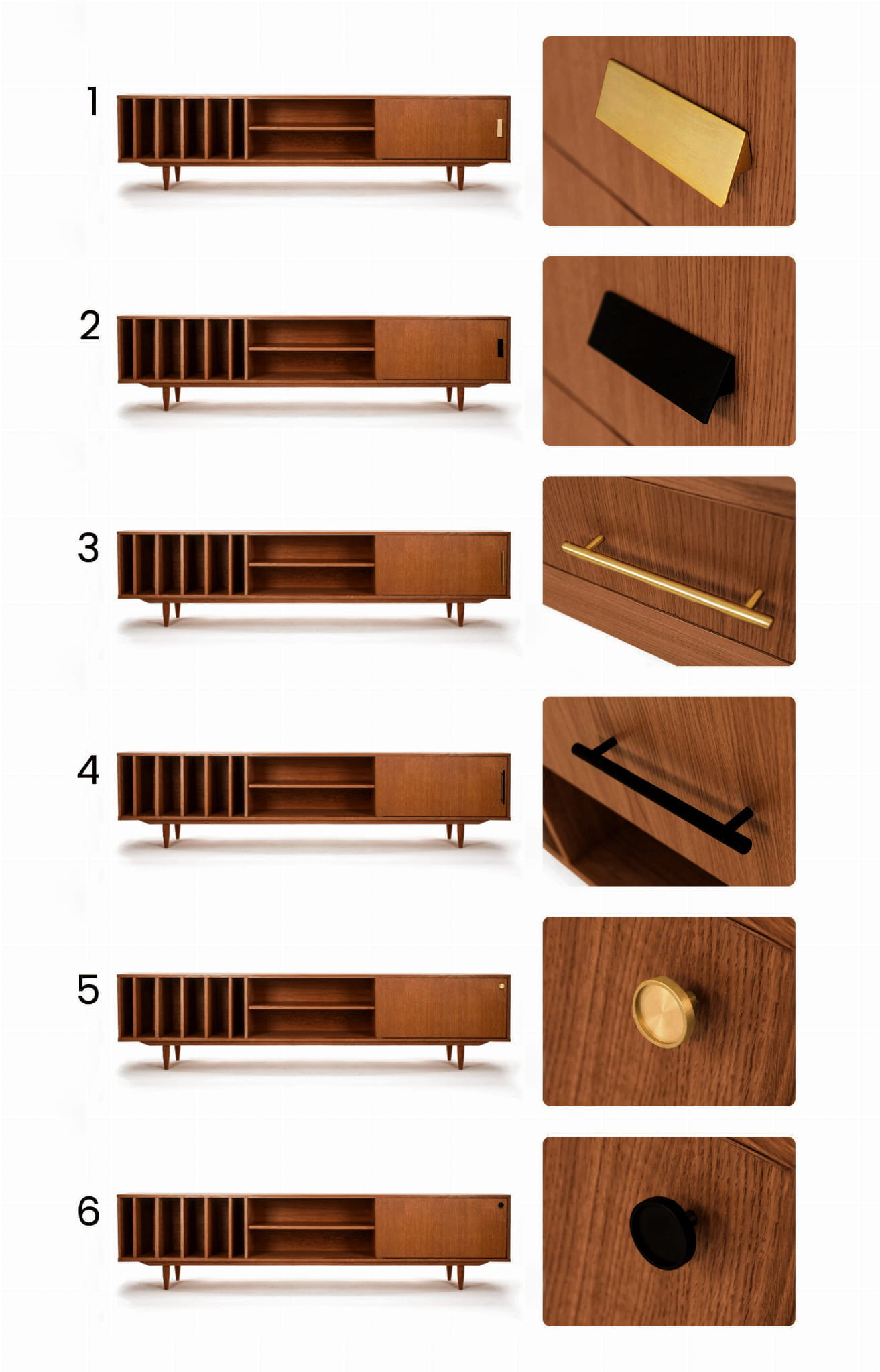 1

2

3

4

5

6